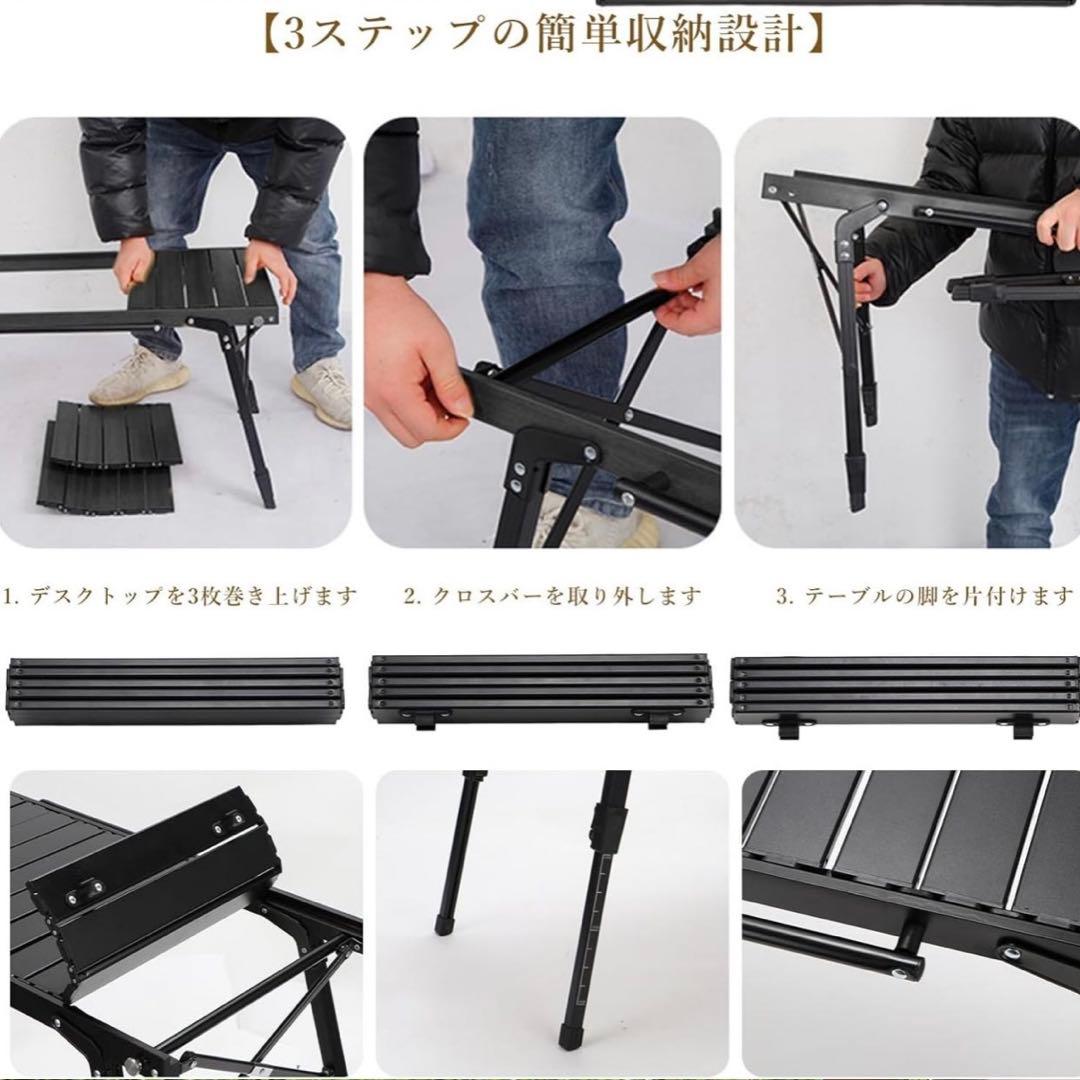 【3ステップの簡単収納設計】

1. デスクトップを3枚巻き上げます

2. クロスバーを取り外します

3. テーブルの脚を片付けます