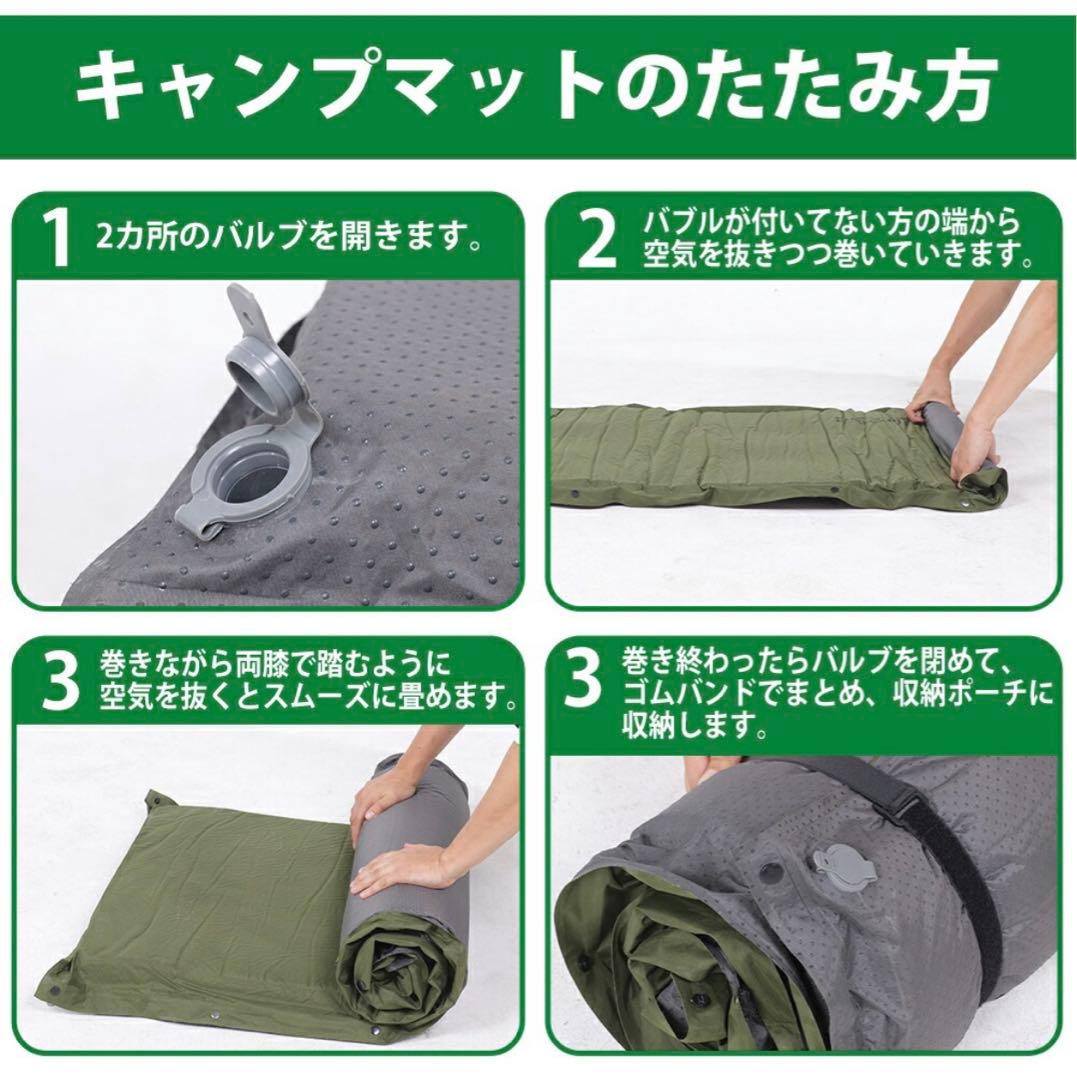 キャンプマットのたたみ方

1 2カ所のバルブを開きます。

2 バブルが付いてない方の端から空気を抜きつつ巻いていきます。

3 巻きながら両膝で踏むように空気を抜くとスムーズに畳めます。

3 巻き終わったらバルブを閉めて、ゴムバンドでまとめ、収納ポーチに収納します。