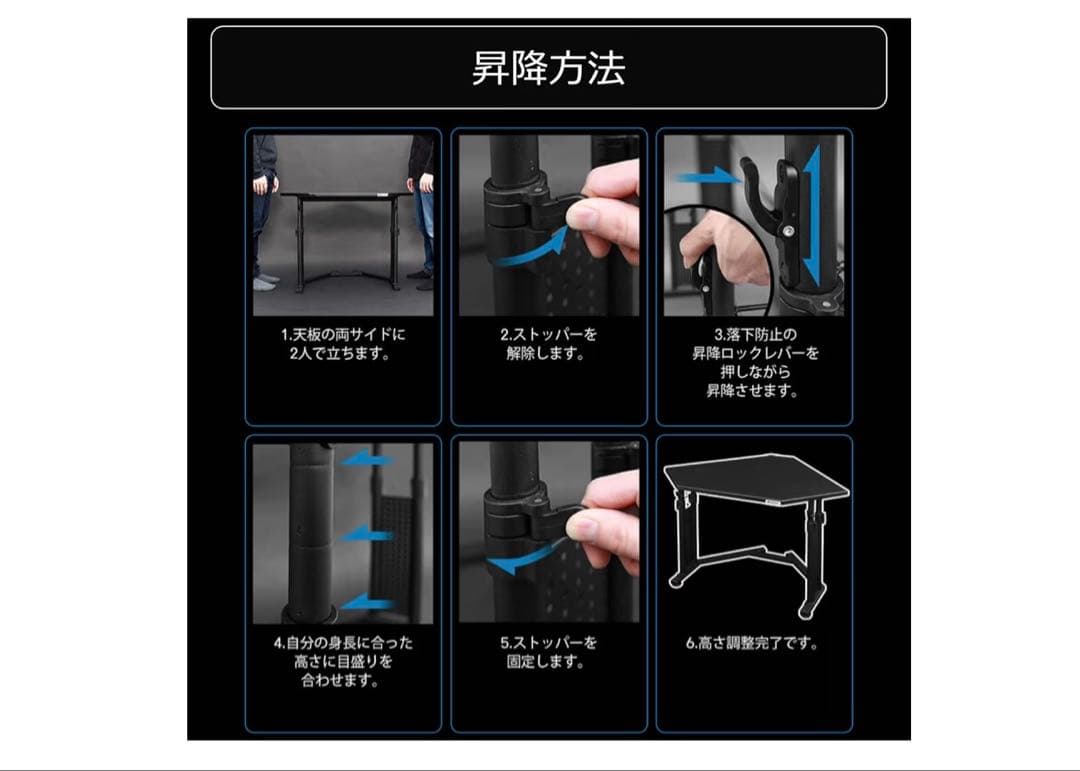 昇降方法

1.天板の両サイドに2人で立ちます。

2.ストッパーを解除します。

3.落下防止の昇降ロックレバーを押しながら昇降させます。

4.自分の身長に合った高さに目盛りを合わせます。

5.ストッパーを固定します。

6.高さ調整完了です。