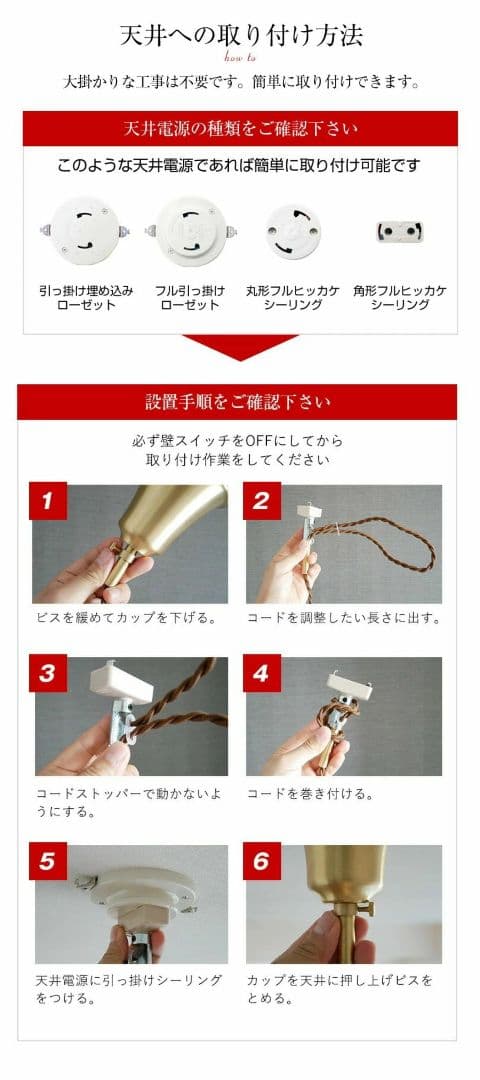 天井への取り付け方法
how to
大掛かりな工事は不要です。簡単に取り付けできます。

天井電源の種類をご確認下さい
このような天井電源であれば簡単に取り付け可能です

引っ掛け埋め込みローゼット

フル引っ掛けローゼット

丸形フルヒッカケシーリング

角形フルヒッカケシーリング

設置手順をご確認下さい
必ず壁スイッチをOFFにしてから取り付け作業をしてください

1
ビスを緩めてカップを下げる。

2
コードを調整したい長さに出す。

3
コードストッパーで動かないようにする。

4
コードを巻き付ける。

5
天井電源に引っ掛けシーリングをつける。

6
カップを天井に押し上げビスをとめる。