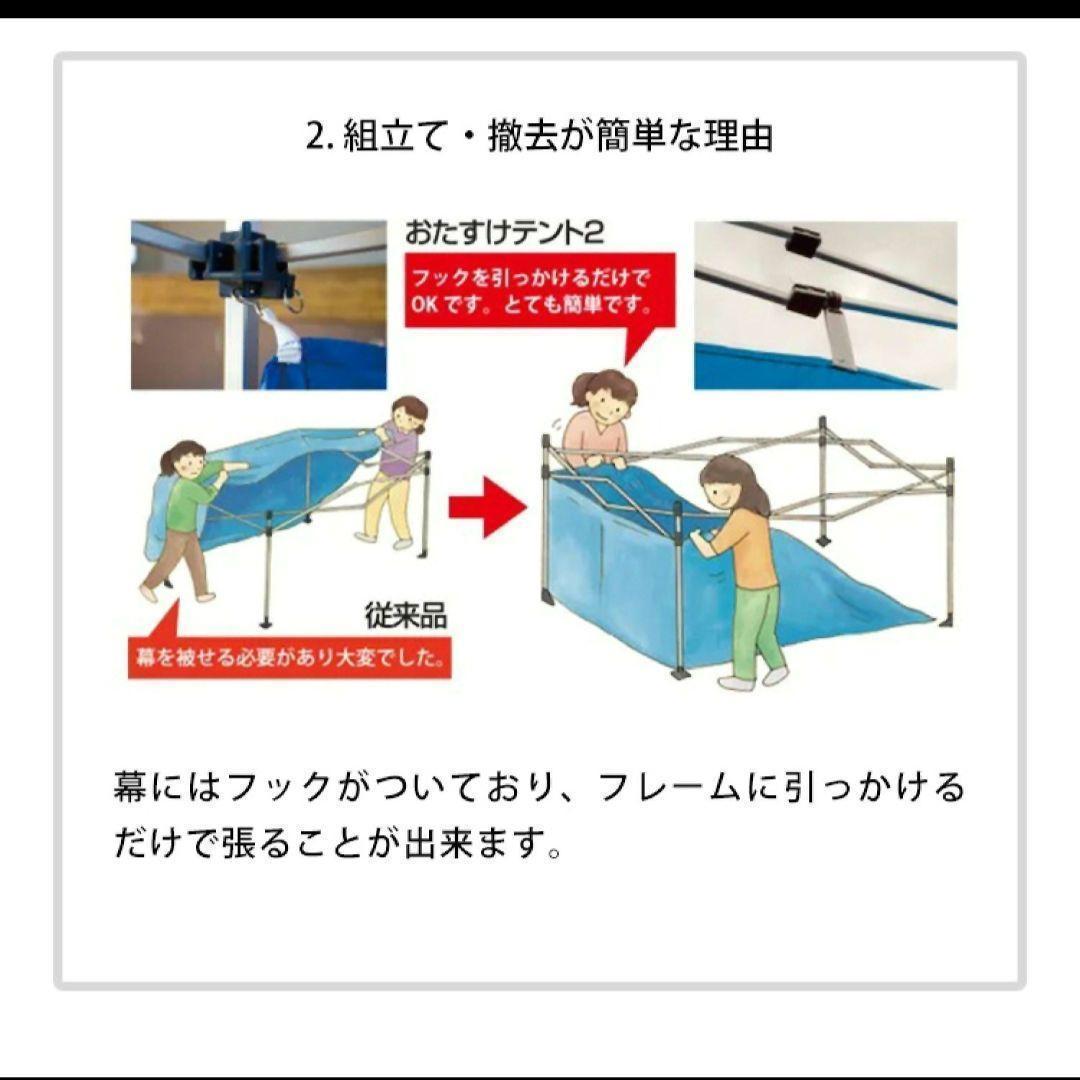 2. 組立て・撤去が簡単な理由

おたすけテント2

フックを引っかけるだけでOKです。とても簡単です。

従来品

幕を被せる必要があり大変でした。

幕にはフックがついており、フレームに引っかけるだけで張ることが出来ます。