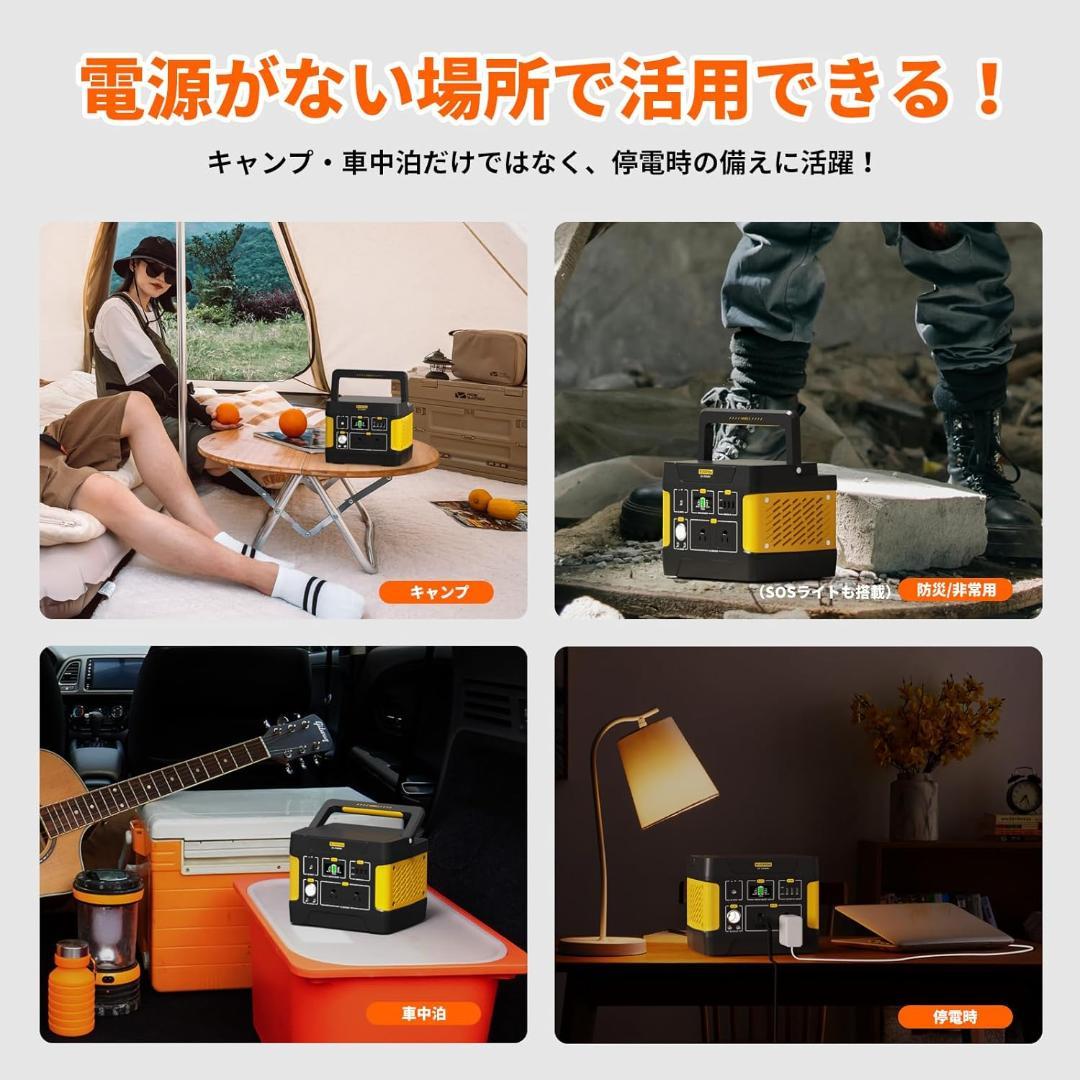 電源がない場所で活用できる！

キャンプ・車中泊だけではなく、停電時の備えに活躍！

キャンプ

（SOSライトも搭載）

防災/非常用

車中泊

停電時