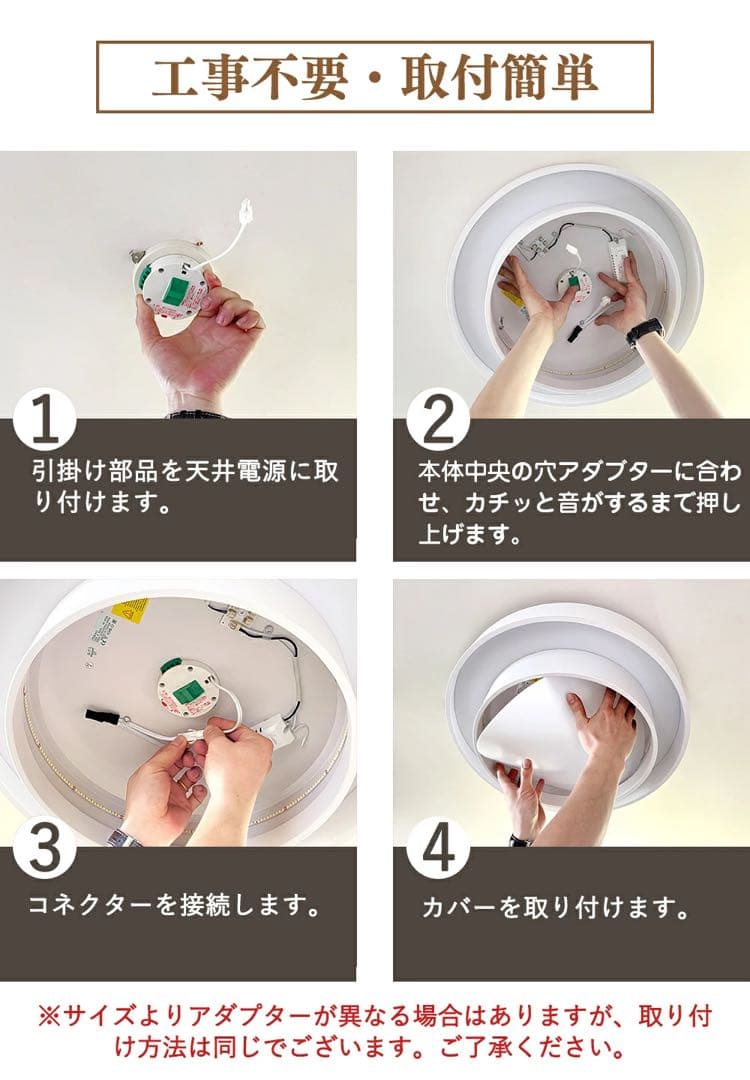 工事不要・取付簡単

1
引掛け部品を天井電源に取り付けます。

2
本体中央の穴アダプターに合わせ、カチッと音がするまで押し上げます。

3
コネクターを接続します。

4
カバーを取り付けます。

※サイズよりアダプターが異なる場合はありますが、取り付け方法は同じでございます。ご了承ください。