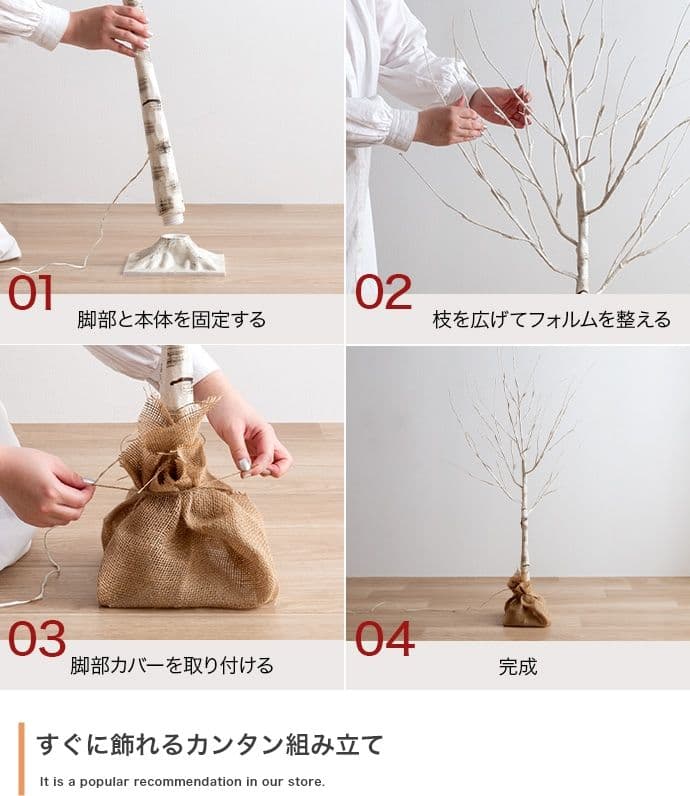 01
脚部と本体を固定する

02
枝を広げてフォルムを整える

03
脚部カバーを取り付ける

04
完成

すぐに飾れるカンタン組み立て

It is a popular recommendation in our store.