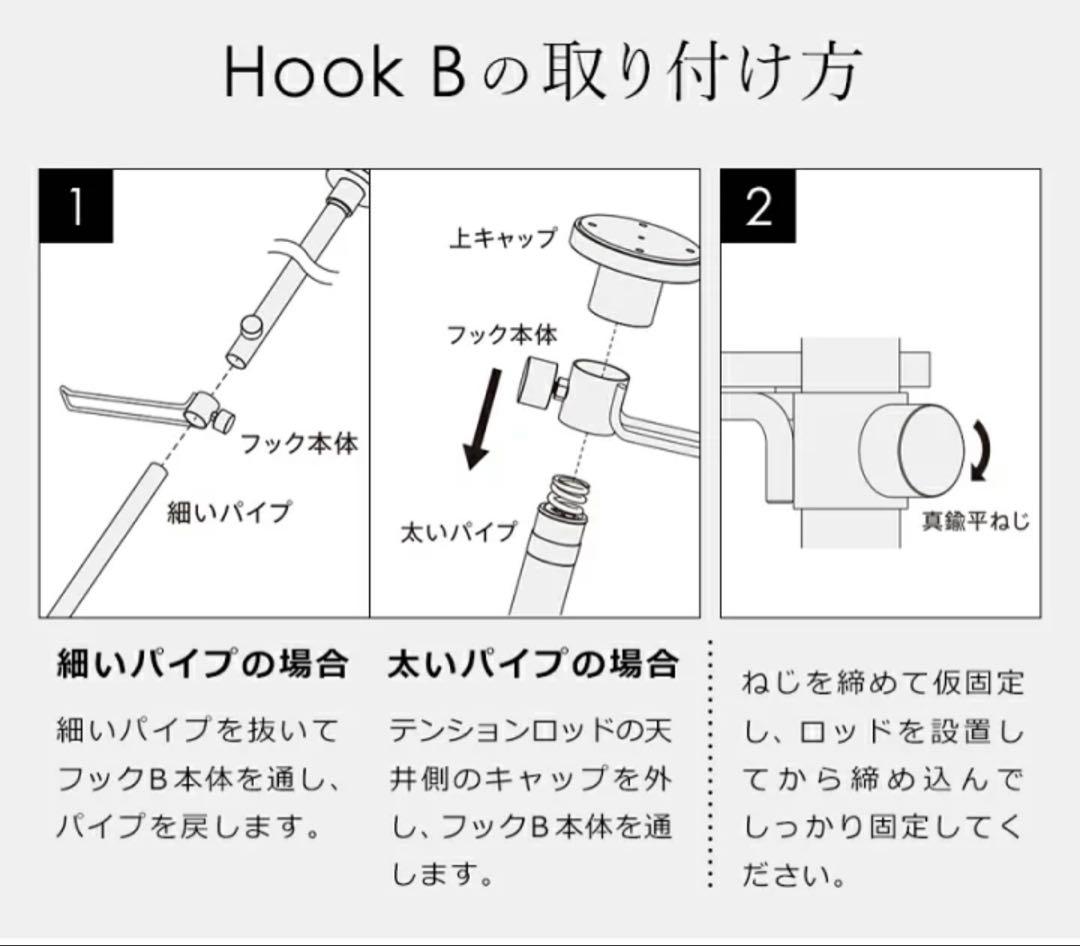 Hook Bの取り付け方

1

フック本体

細いパイプ

上キャップ

フック本体

太いパイプ

2

真鍮平ねじ

細いパイプの場合

細いパイプを抜いてフックB本体を通し、パイプを戻します。

太いパイプの場合

テンションロッドの天井側のキャップを外し、フックB本体を通します。

ねじを締めて仮固定し、ロッドを設置してから締め込んでしっかり固定してください。