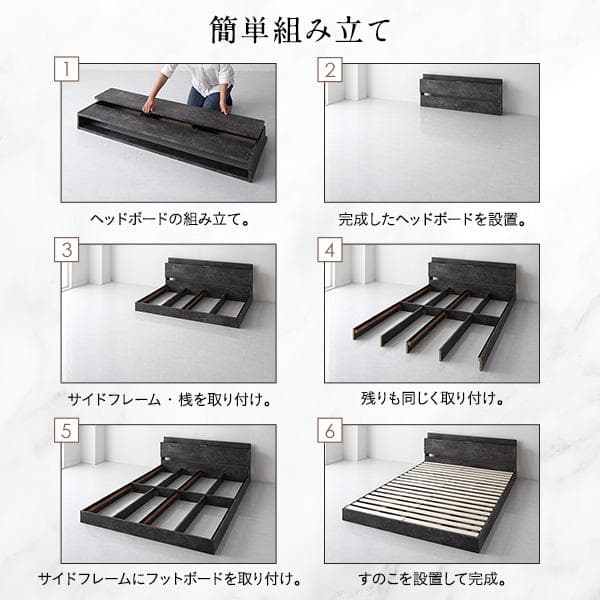 簡単組み立て

1

ヘッドボードの組み立て。

2

完成したヘッドボードを設置。

3

サイドフレーム・桟を取り付け。

4

残りも同じく取り付け。

5

サイドフレームにフットボードを取り付け。

6

すのこを設置して完成。