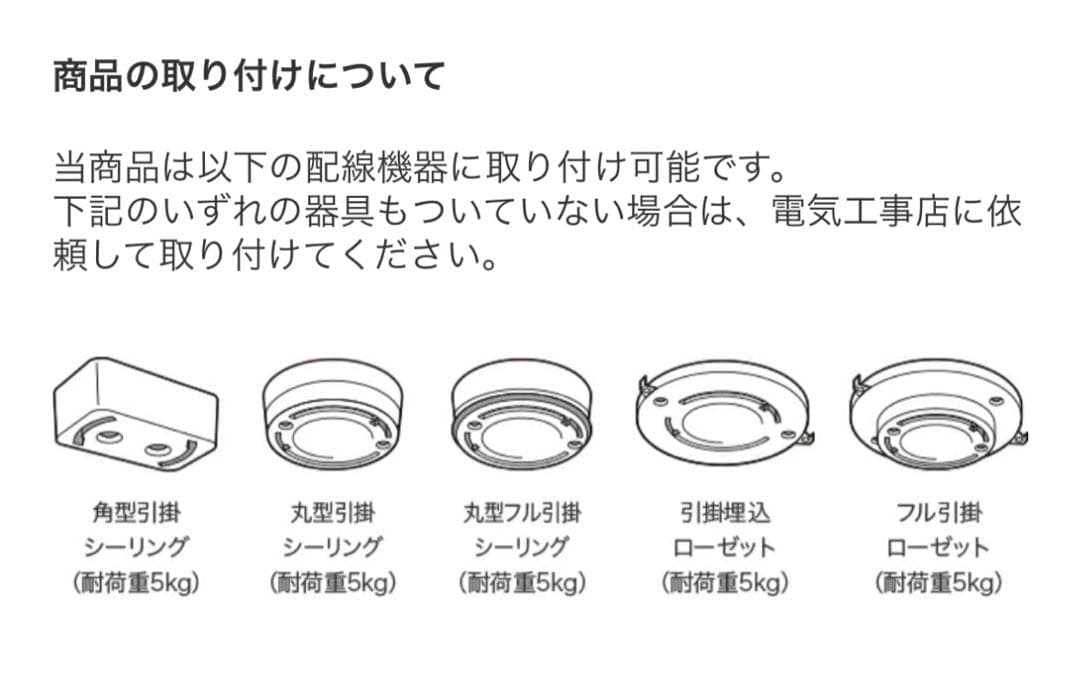 商品の取り付けについて

当商品は以下の配線機器に取り付け可能です。
下記のいずれの器具もついていない場合は、電気工事店に依頼して取り付けてください。

角型引掛
シーリング
(耐荷重5kg)

丸型引掛
シーリング
(耐荷重5kg)

丸型フル引掛
シーリング
(耐荷重5kg)

引掛埋込
ローゼット
(耐荷重5kg)

フル引掛
ローゼット
(耐荷重5kg)