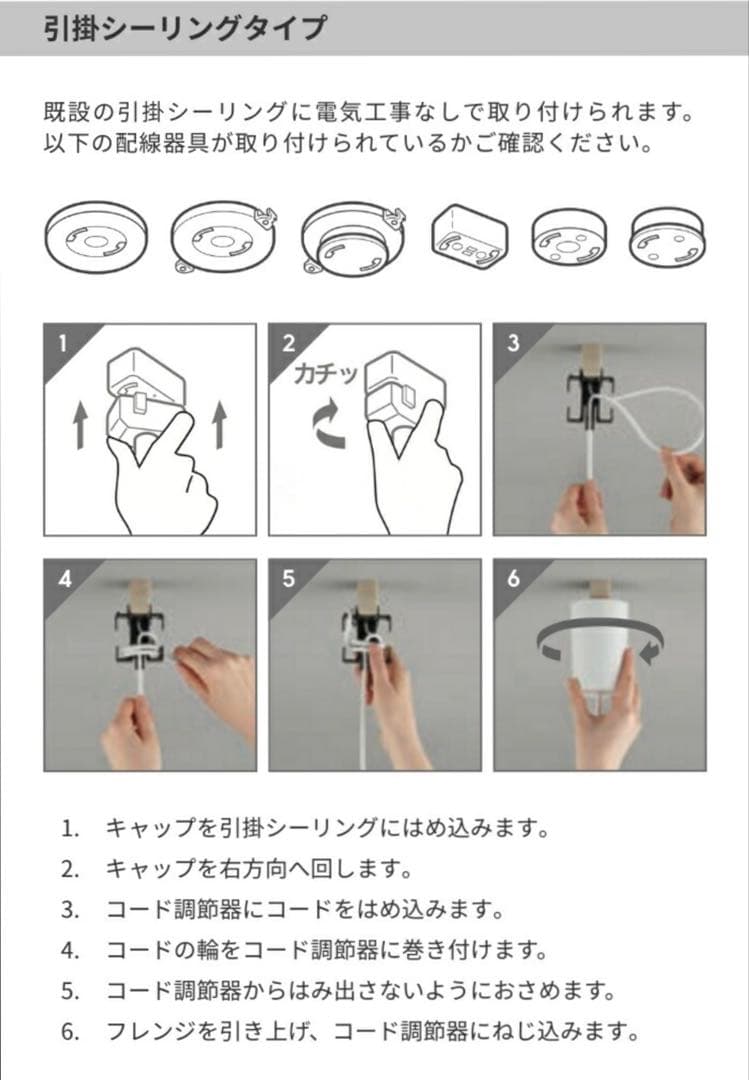 引掛シーリングタイプ

既設の引掛シーリングに電気工事なしで取り付けられます。
以下の配線器具が取り付けられているかご確認ください。

1

2
カチッ

3

4

5

6

1. キャップを引掛シーリングにはめ込みます。
2. キャップを右方向へ回します。
3. コード調節器にコードをはめ込みます。
4. コードの輪をコード調節器に巻き付けます。
5. コード調節器からはみ出さないようにおさめます。
6. フレンジを引き上げ、コード調節器にねじ込みます。