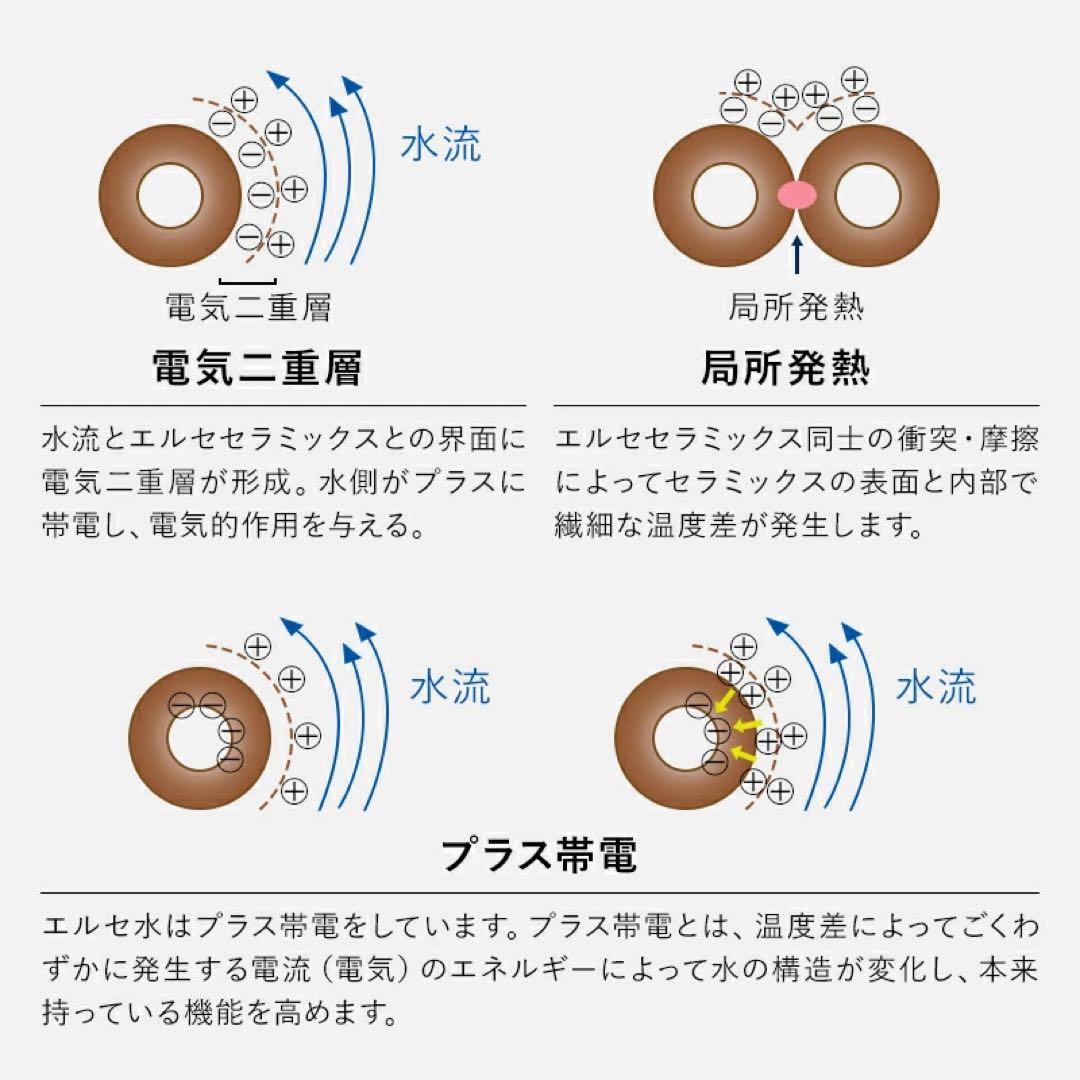 水流

電気二重層

電気二重層

水流とエルセセラミックスとの界面に電気二重層が形成。水側がプラスに帯電し、電気的作用を与える。

局所発熱

局所発熱

エルセセラミックス同士の衝突・摩擦によってセラミックスの表面と内部で繊細な温度差が発生します。

水流

水流

プラス帯電

エルセ水はプラス帯電をしています。プラス帯電とは、温度差によってごくわずかに発生する電流（電気）のエネルギーによって水の構造が変化し、本来持っている機能を高めます。