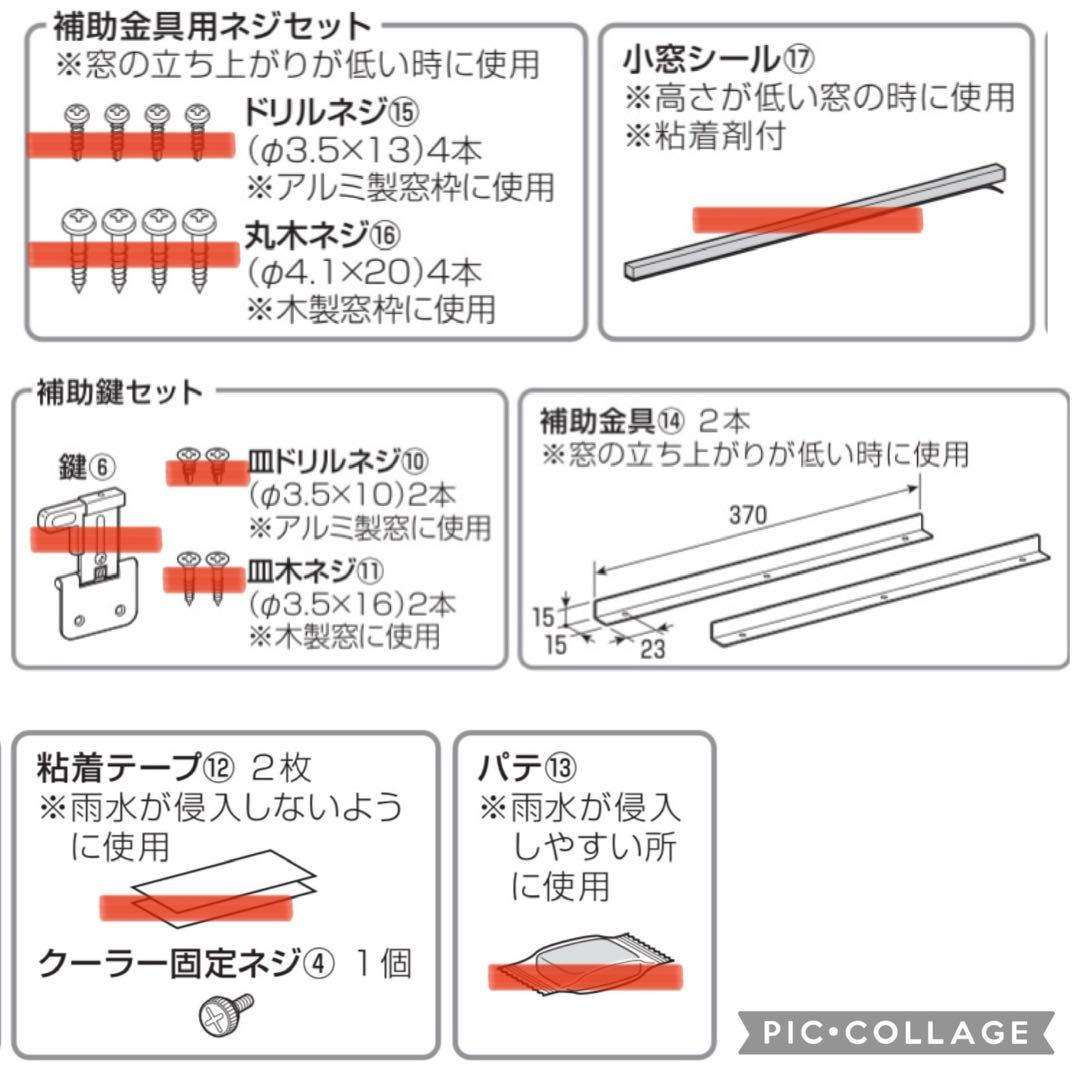 補助金具用ネジセット
※窓の立ち上がりが低い時に使用

ドリルネジ⑮
($\phi$3.5×13)4本
※アルミ製窓枠に使用

丸木ネジ⑯
($\phi$4.1×20)4本
※木製窓枠に使用

小窓シール⑰
※高さが低い窓の時に使用
※粘着剤付

補助鍵セット

鍵⑥

皿ドリルネジ⑩
($\phi$3.5×10)2本
※アルミ製窓に使用

皿木ネジ⑪
($\phi$3.5×16)2本
※木製窓に使用

補助金具⑭ 2本
※窓の立ち上がりが低い時に使用

370
15
15
23

粘着テープ⑫ 2枚
※雨水が侵入しないように使用

クーラー固定ネジ④ 1個

パテ⑬
※雨水が侵入しやすい所に使用

PIC•COLLAGE