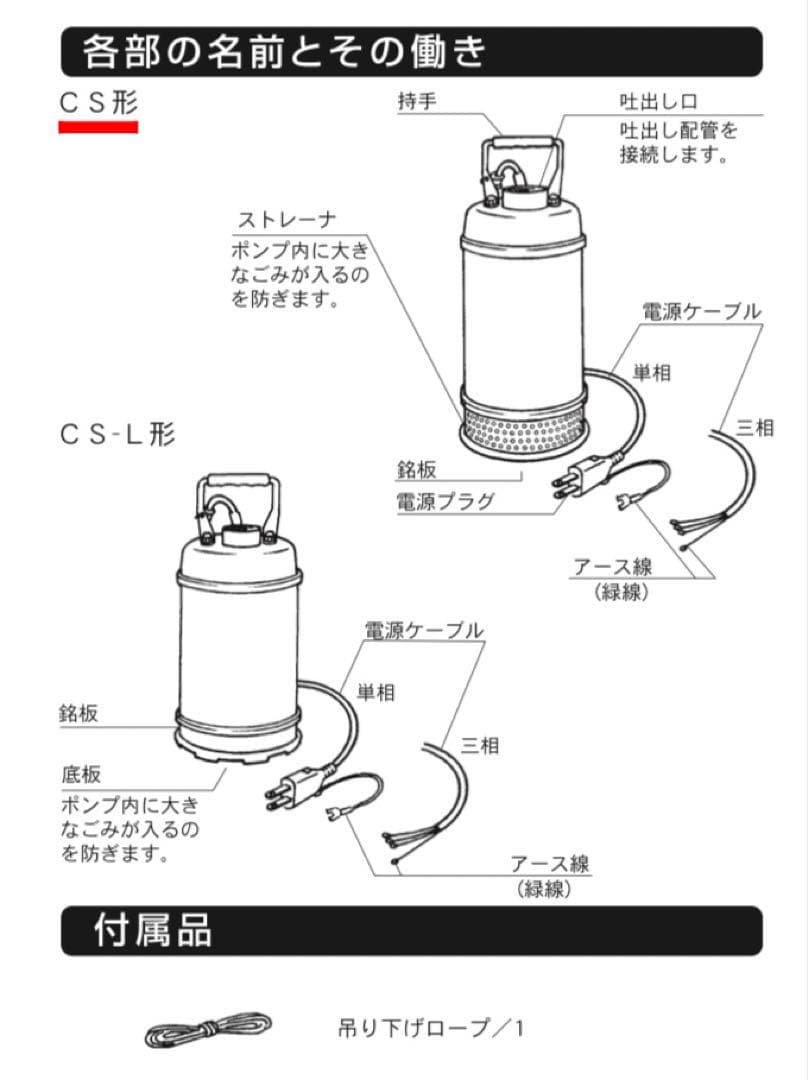 各部の名前とその働き

CS形

持手

吐出し口
吐出し配管を接続します。

ストレーナ
ポンプ内に大きなごみが入るのを防ぎます。

電源ケーブル
単相
三相

銘板
電源プラグ

アース線
（緑線）

CS-L形

電源ケーブル
単相
三相

銘板

底板
ポンプ内に大きなごみが入るのを防ぎます。

アース線
（緑線）

付属品

吊り下げロープ／1