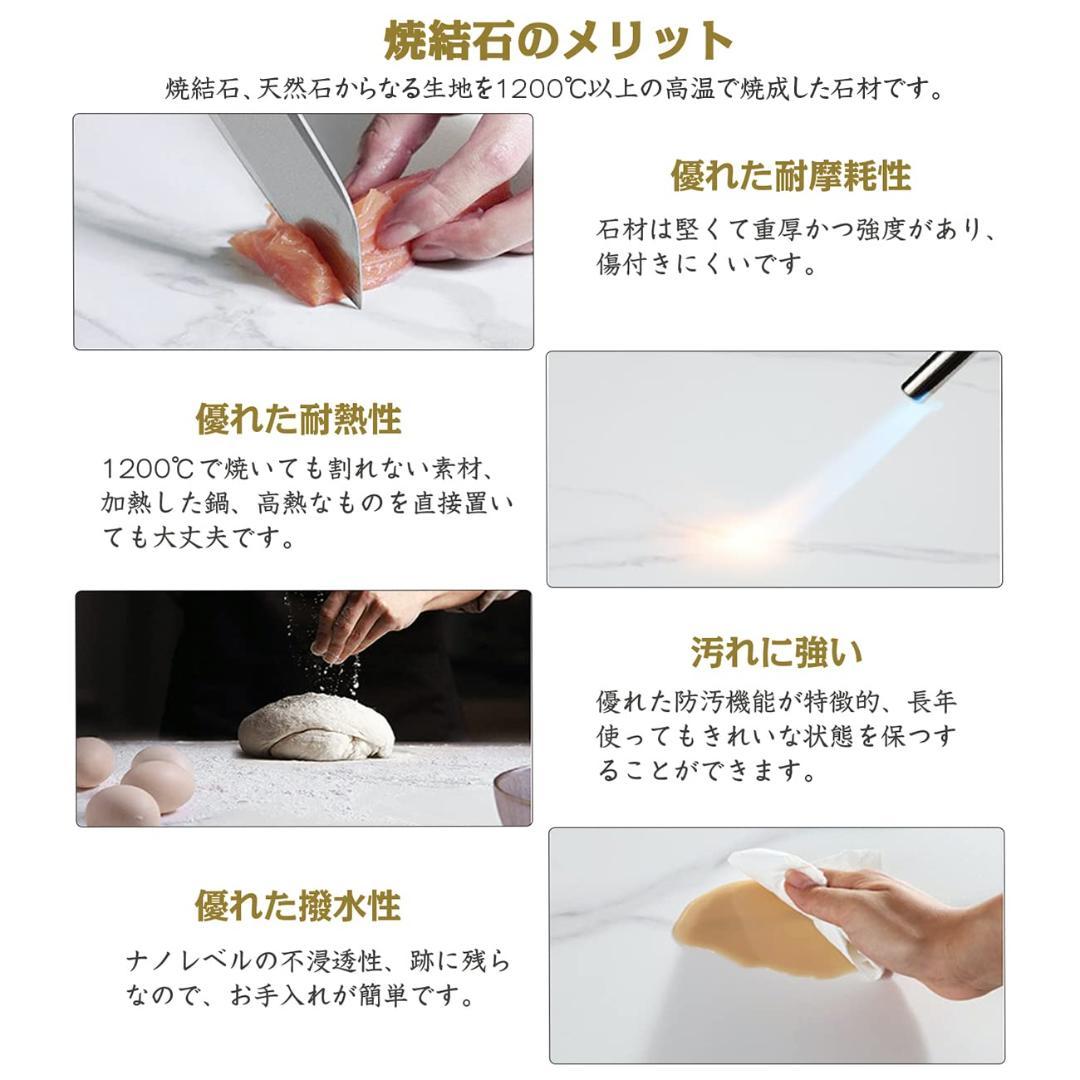 焼結石のメリット

焼結石、天然石からなる生地を1200℃以上の高温で焼成した石材です。

優れた耐摩耗性

石材は堅くて重厚かつ強度があり、傷付きにくいです。

優れた耐熱性

1200℃で焼いても割れない素材、加熱した鍋、高熱なものを直接置いても大丈夫です。

汚れに強い

優れた防汚機能が特徴的、長年使ってもきれいな状態を保つすることができます。

優れた撥水性

ナノレベルの不浸透性、跡に残らなので、お手入れが簡単です。