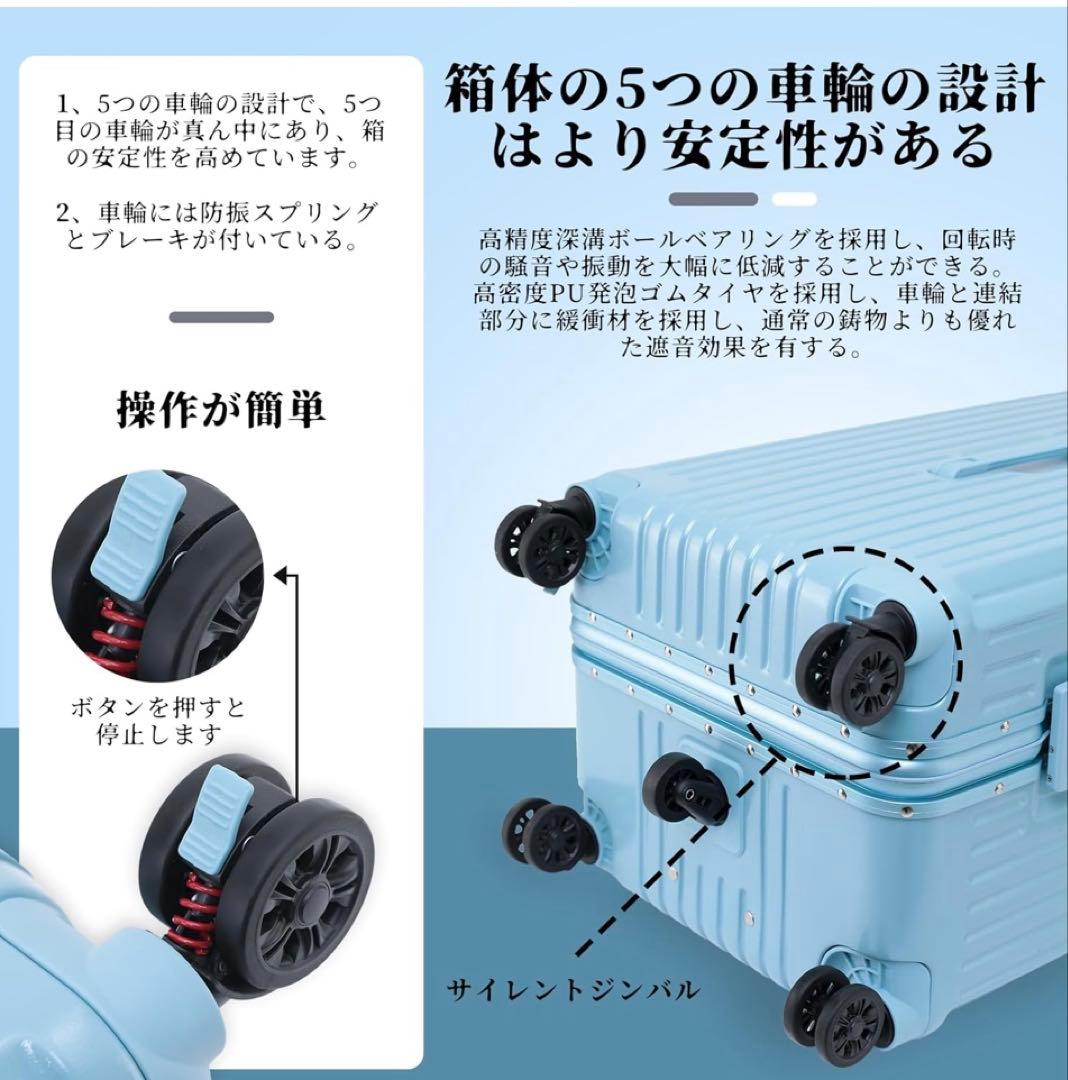 1、5つの車輪の設計で、5つ目の車輪が真ん中にあり、箱の安定性を高めています。

2、車輪には防振スプリングとブレーキが付いている。

操作が簡単

ボタンを押すと停止します

箱体の5つの車輪の設計はより安定性がある

高精度深溝ボールベアリングを採用し、回転時の騒音や振動を大幅に低減することができる。高密度PU発泡ゴムタイヤを採用し、車輪と連結部分に緩衝材を採用し、通常の鋳物よりも優れた遮音効果を有する。

サイレントジンバル