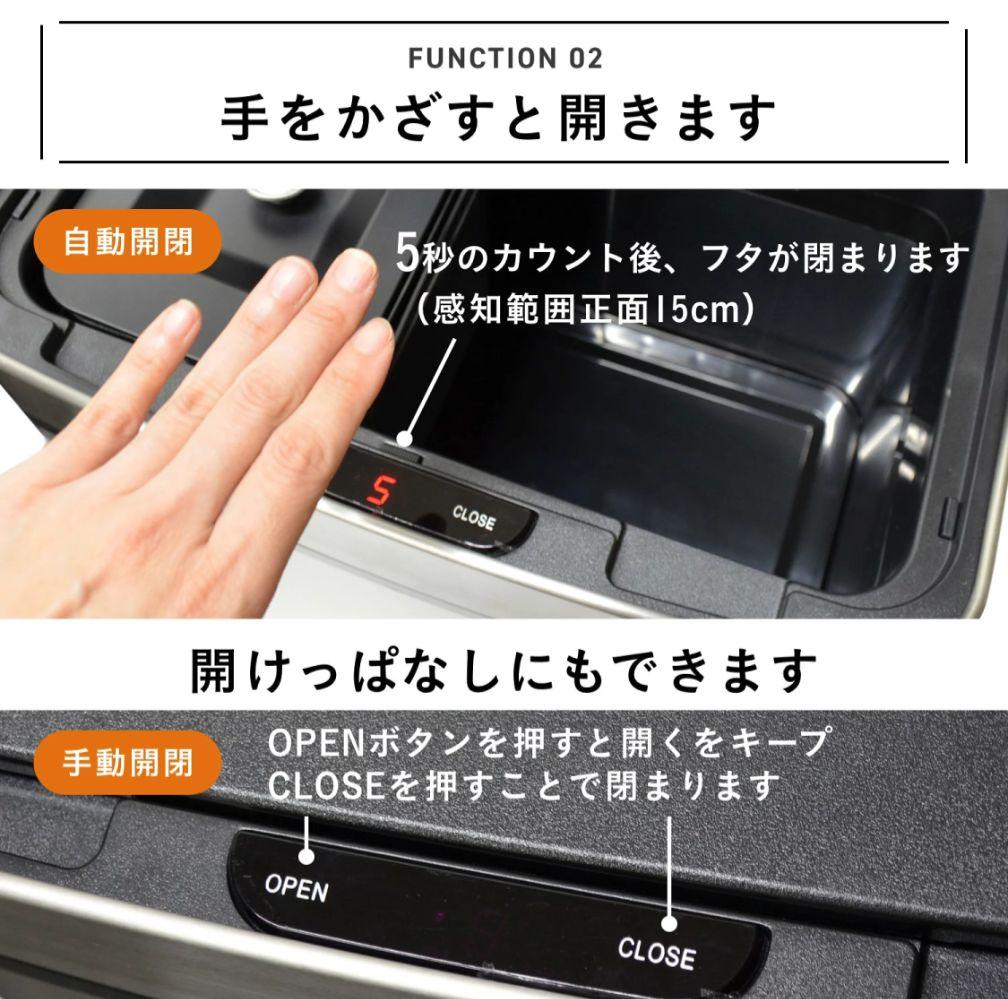 FUNCTION 02

手をかざすと開きます

自動開閉

5秒のカウント後、フタが閉まります
(感知範囲正面15cm)

5

CLOSE

開けっぱなしにもできます

手動開閉

OPENボタンを押すと開くをキープ
CLOSEを押すことで閉まります

OPEN

CLOSE