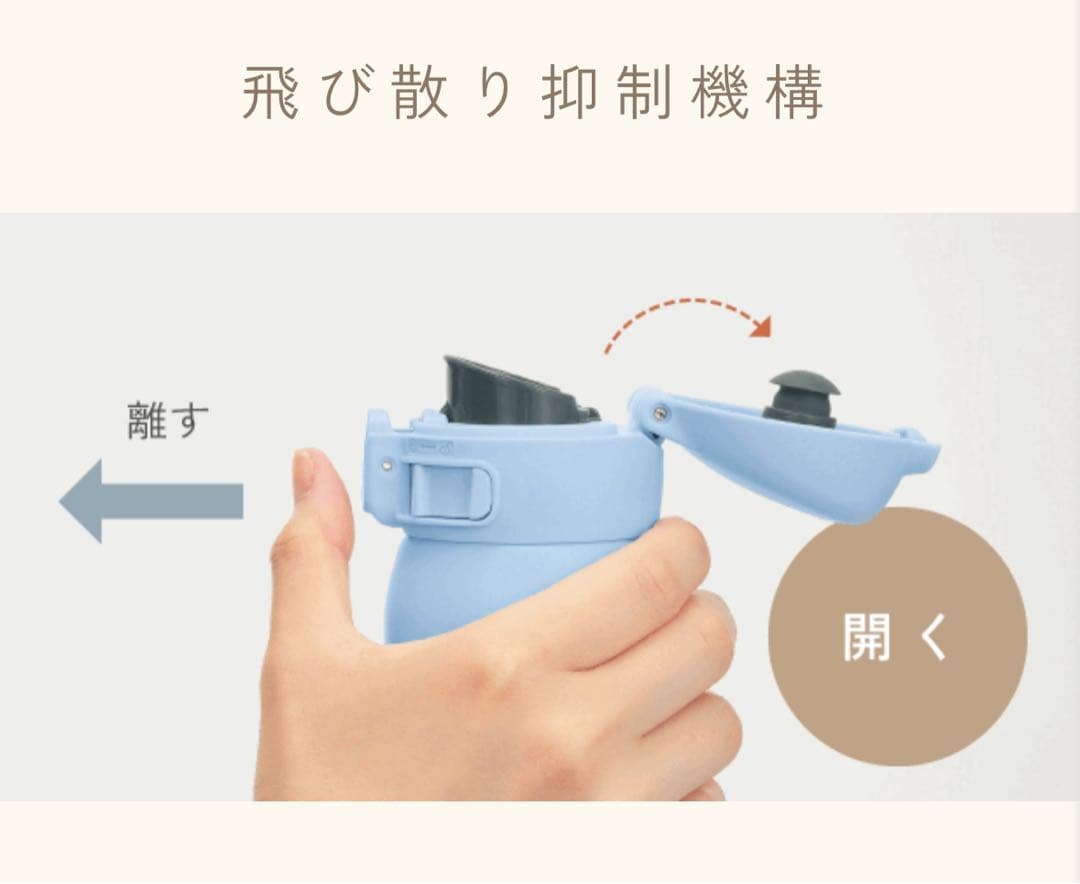 飛び散り抑制機構

離す

開く