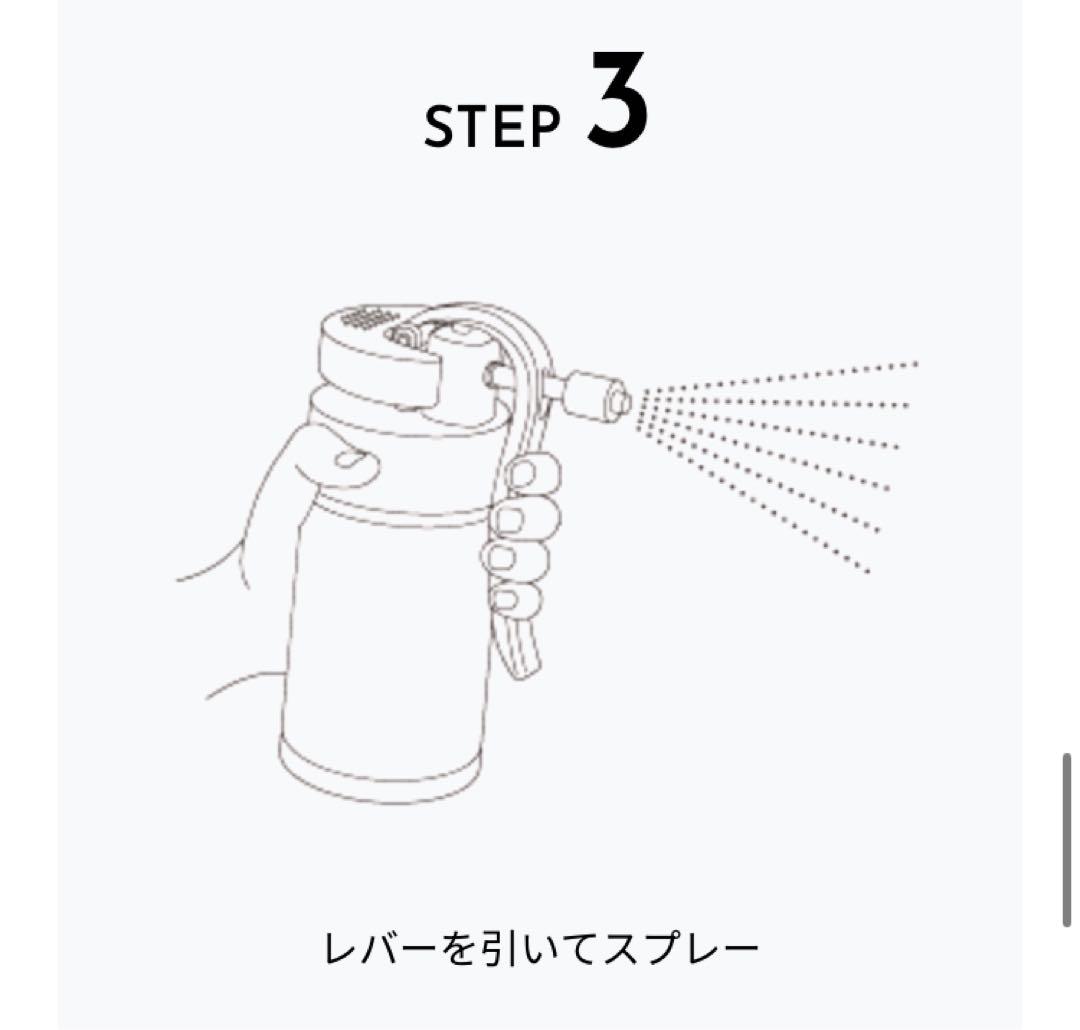 STEP 3

レバーを引いてスプレー