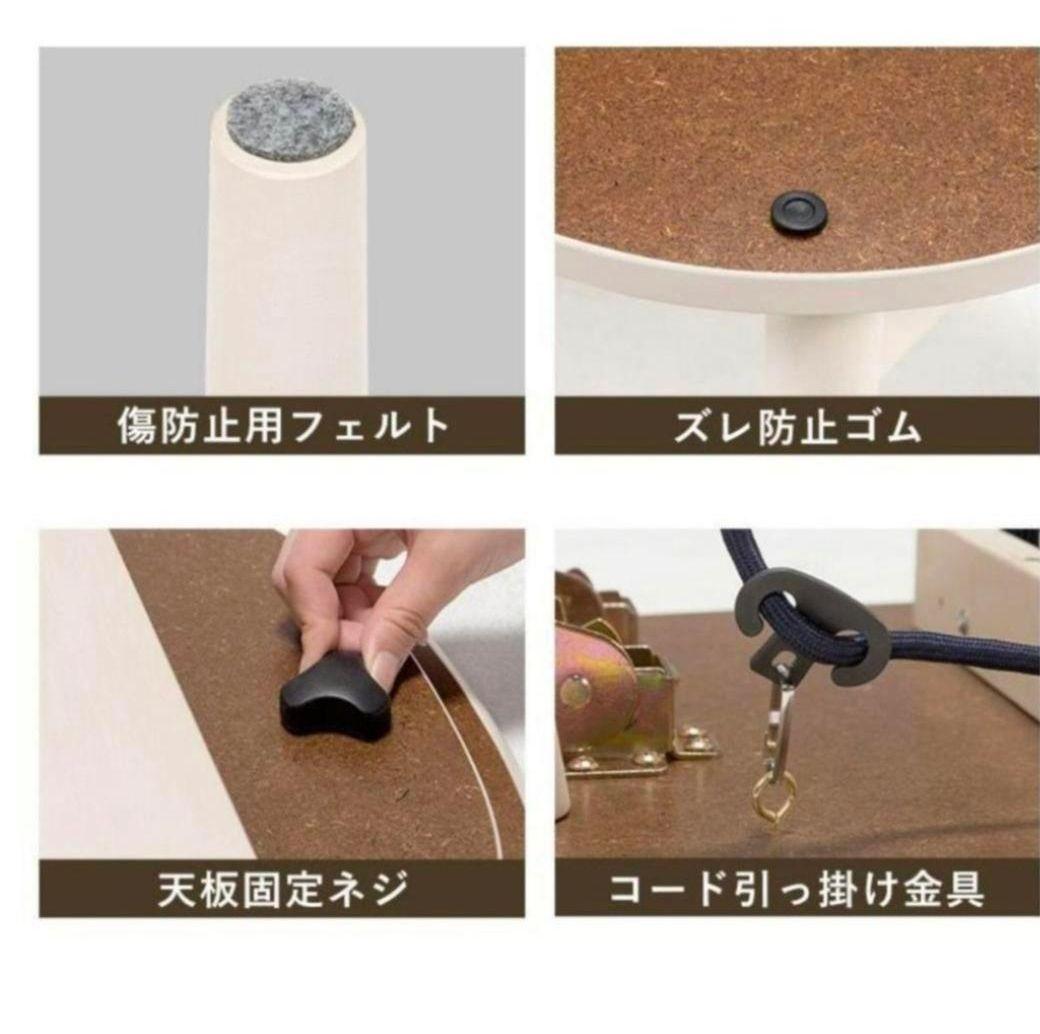 傷防止用フェルト

ズレ防止ゴム

天板固定ネジ

コード引っ掛け金具