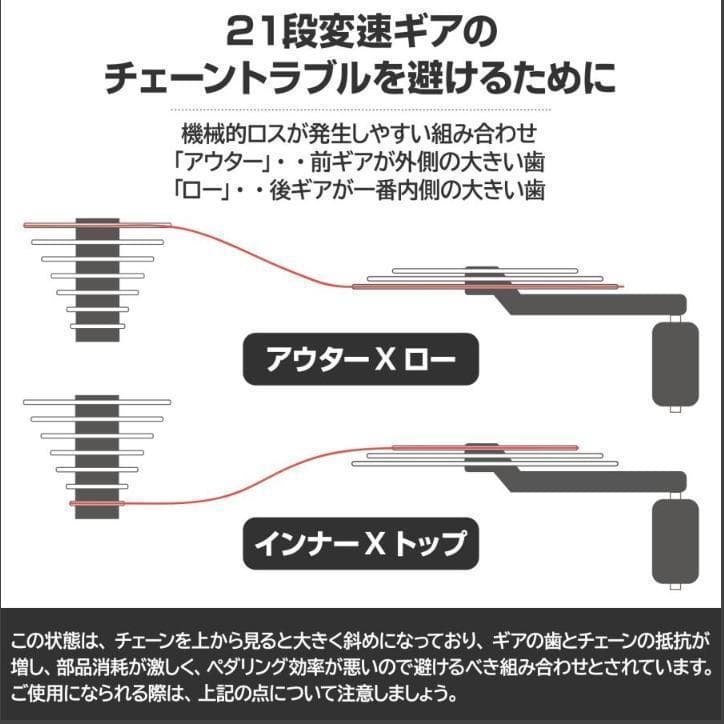 21段変速ギアの
チェーントラブルを避けるために

機械的ロスが発生しやすい組み合わせ
「アウター」・・前ギアが外側の大きい歯
「ロー」・・後ギアが一番内側の大きい歯

アウター X ロー

インナー X トップ

この状態は、チェーンを上から見ると大きく斜めになっており、ギアの歯とチェーンの抵抗が増し、部品消耗が激しく、ペダリング効率が悪いので避けるべき組み合わせとされています。ご使用になられる際は、上記の点について注意しましょう。