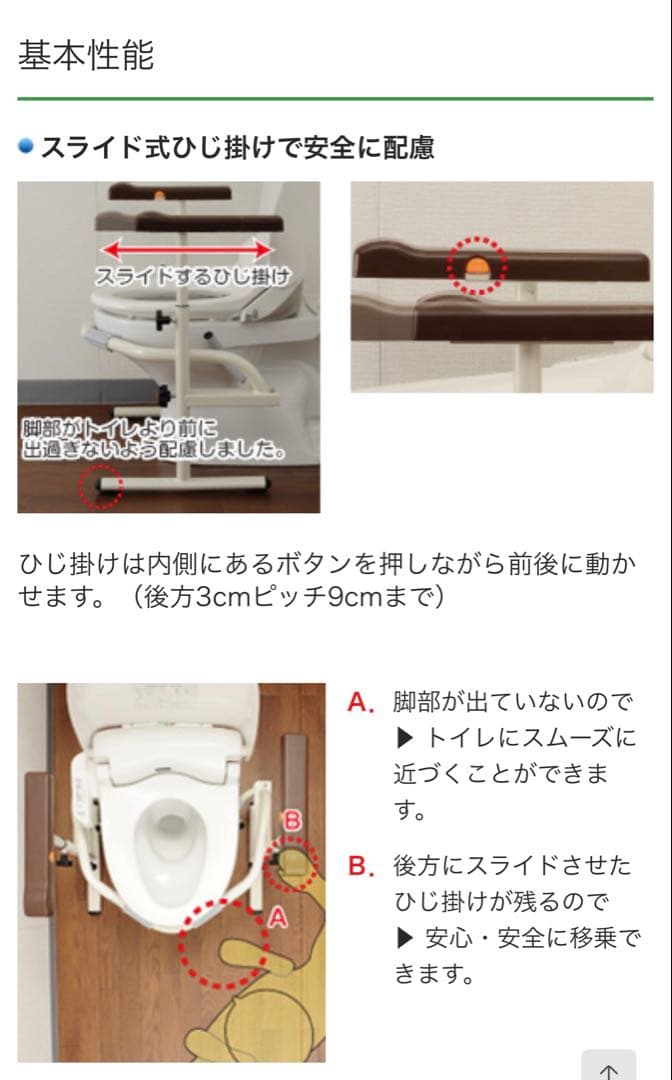 基本性能

スライド式ひじ掛けで安全に配慮

スライドするひじ掛け

脚部がトイレより前に出過ぎないよう配慮しました。

ひじ掛けは内側にあるボタンを押しながら前後に動かせます。（後方3cmピッチ9cmまで）

B

A

A. 脚部が出ていないので ▶ トイレにスムーズに近づくことができます。

B. 後方にスライドさせたひじ掛けが残るので ▶ 安心・安全に移乗できます。

↑