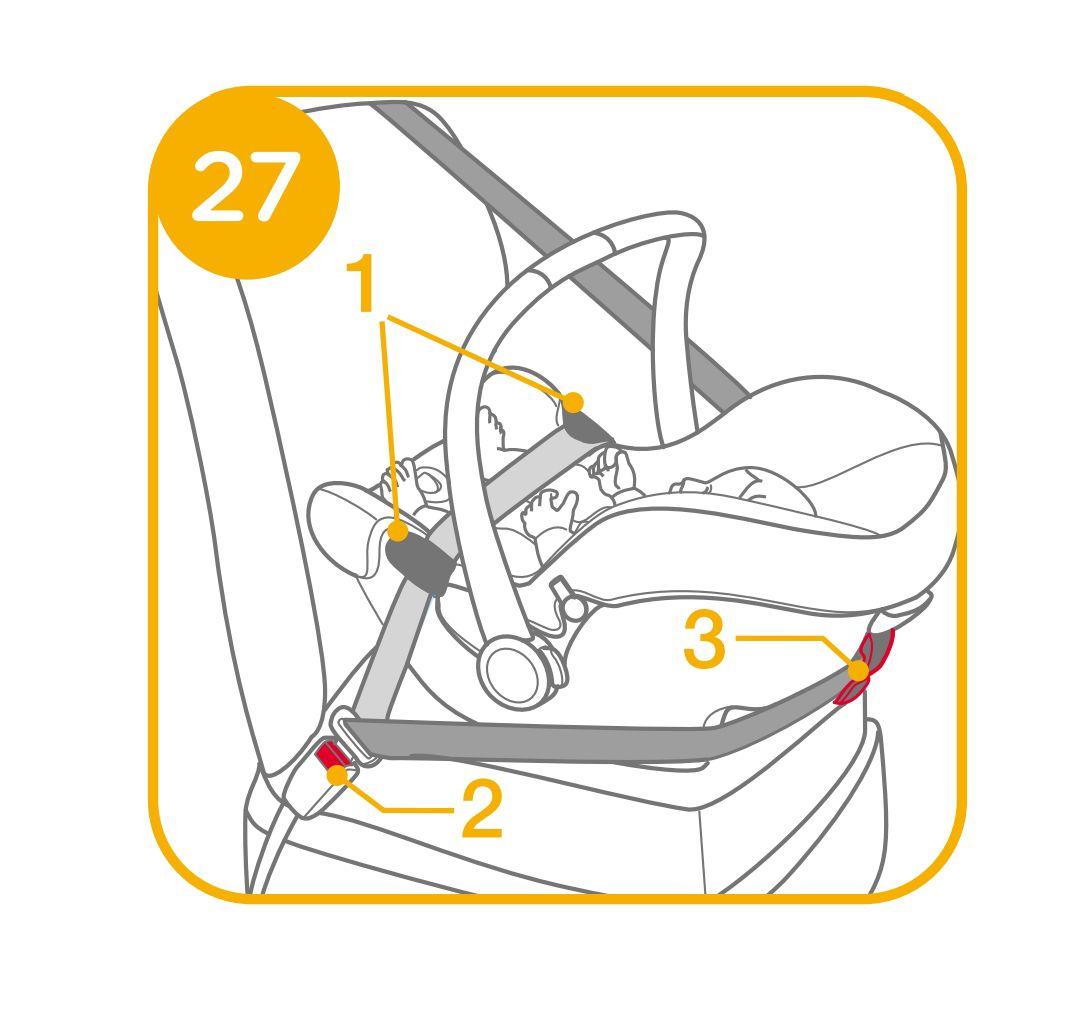 27
1
3
2