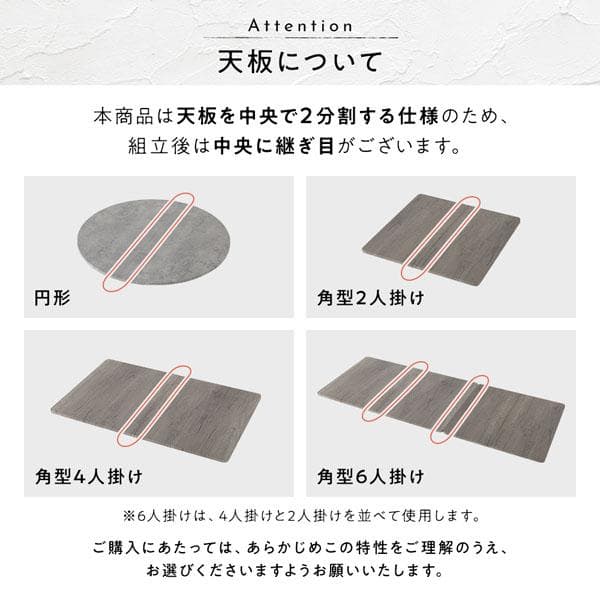 Attention
天板について

本商品は天板を中央で2分割する仕様のため、組立後は中央に継ぎ目がございます。

円形

角型2人掛け

角型4人掛け

角型6人掛け

※6人掛けは、4人掛けと2人掛けを並べて使用します。

ご購入にあたっては、あらかじめこの特性をご理解のうえ、お選びくださいますようお願いいたします。