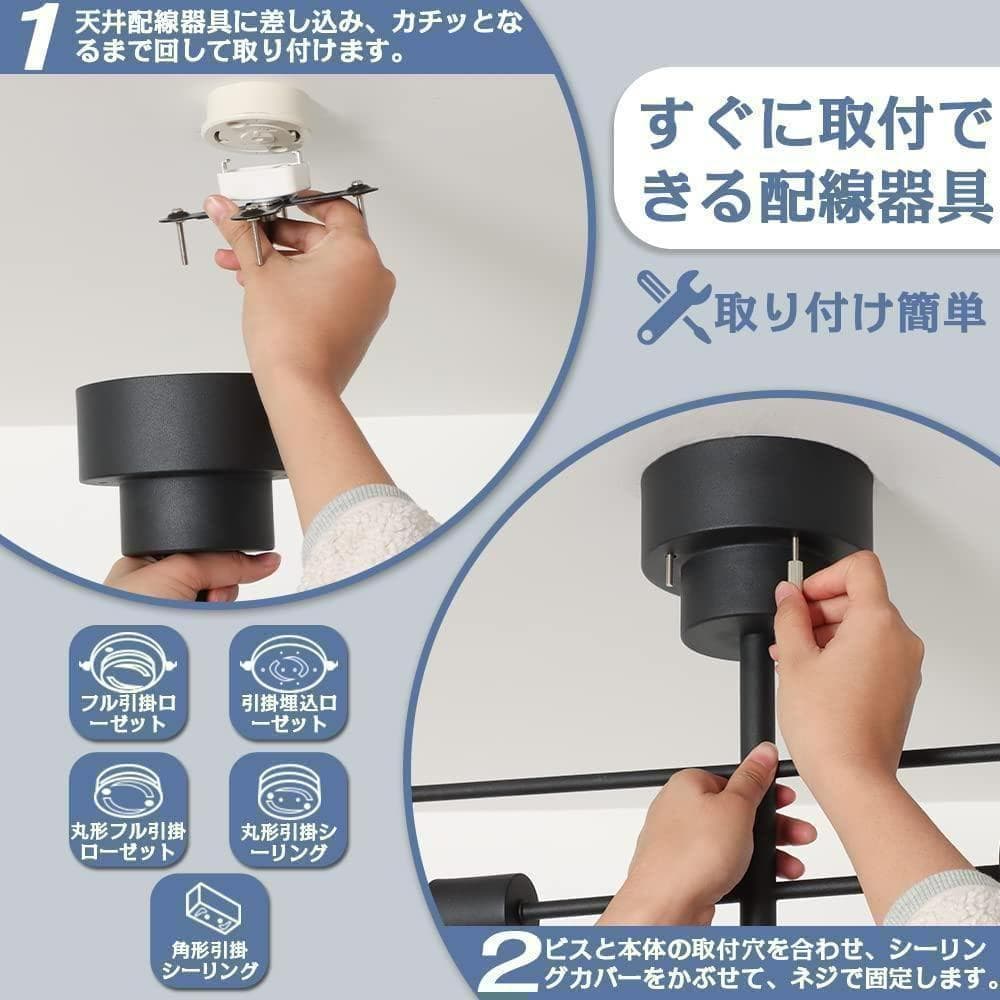 1 天井配線器具に差し込み、カチッとなるまで回して取り付けます。

すぐに取付できる配線器具

取り付け簡単

フル引掛ローゼット

引掛埋込ローゼット

丸形フル引掛ローゼット

丸形引掛シーリング

角形引掛シーリング

2 ビスと本体の取付穴を合わせ、シーリングカバーをかぶせて、ネジで固定します。