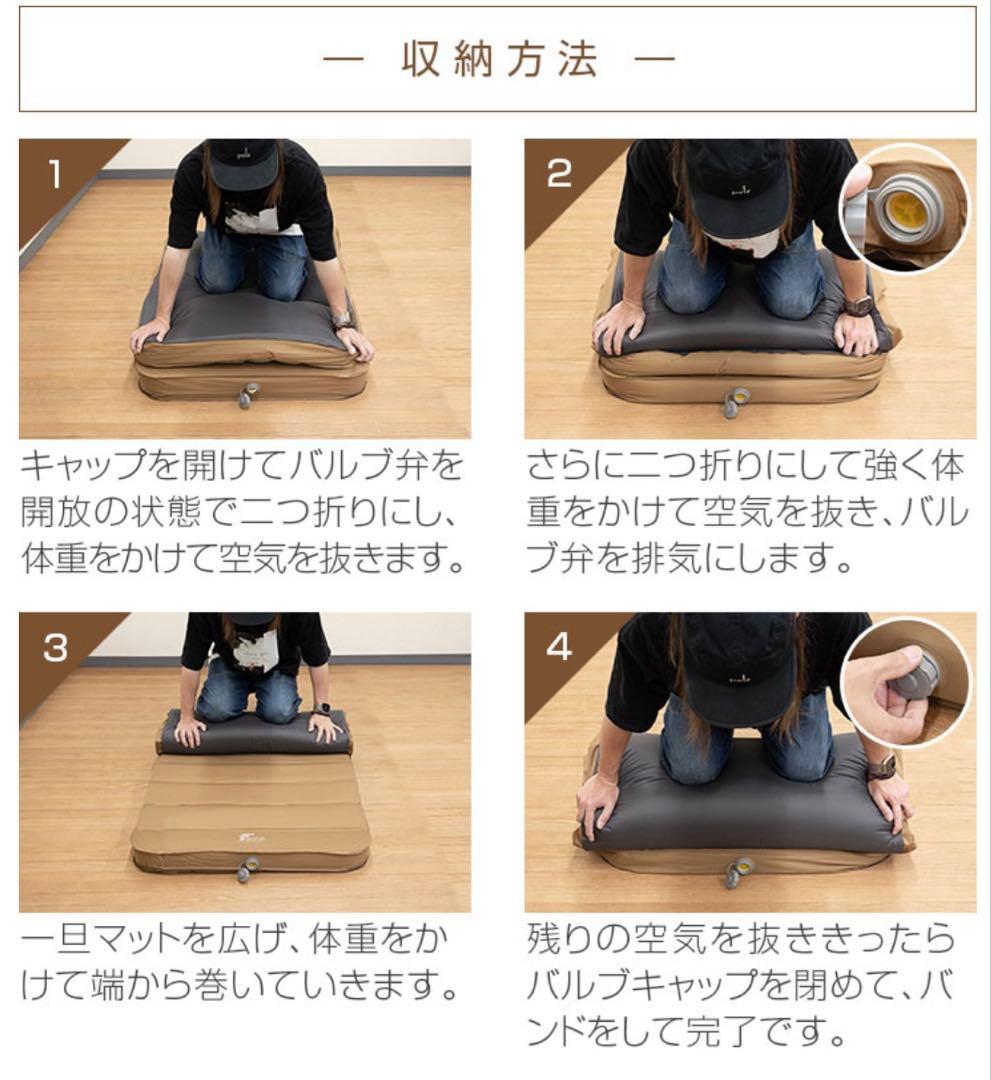 — 収納方法 —

1

キャップを開けてバルブ弁を開放の状態で二つ折りにし、体重をかけて空気を抜きます。

2

さらに二つ折りにして強く体重をかけて空気を抜き、バルブ弁を排気にします。

3

一旦マットを広げ、体重をかけて端から巻いていきます。

4

残りの空気を抜ききったらバルブキャップを閉めて、バンドをして完了です。