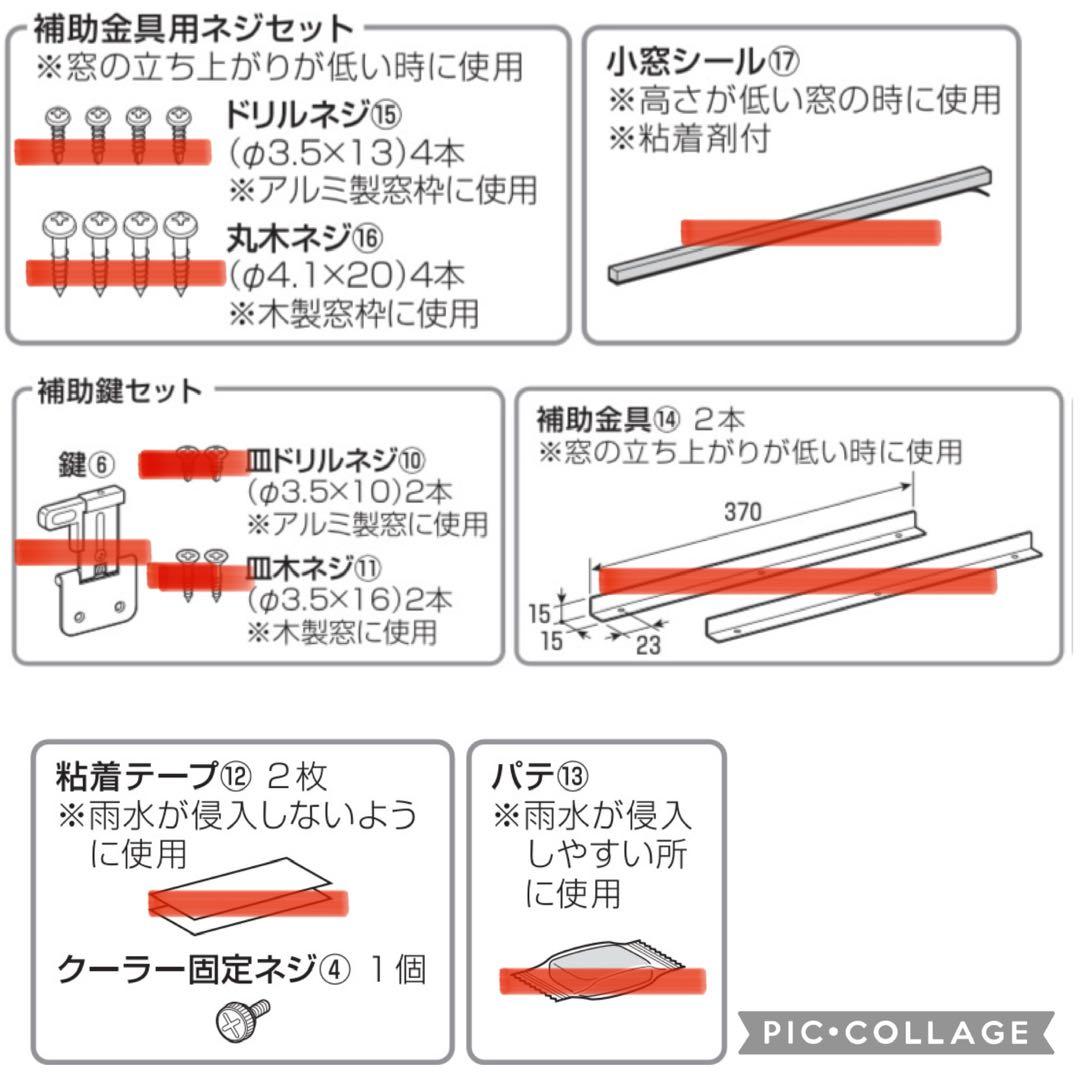 補助金具用ネジセット
※窓の立ち上がりが低い時に使用

ドリルネジ⑮
($\phi$3.5×13)4本
※アルミ製窓枠に使用

丸木ネジ⑯
($\phi$4.1×20)4本
※木製窓枠に使用

小窓シール⑰
※高さが低い窓の時に使用
※粘着剤付

補助鍵セット

鍵⑥

皿ドリルネジ⑩
($\phi$3.5×10)2本
※アルミ製窓に使用

皿木ネジ⑪
($\phi$3.5×16)2本
※木製窓に使用

補助金具⑭ 2本
※窓の立ち上がりが低い時に使用

370
15
15
23

粘着テープ⑫ 2枚
※雨水が侵入しないように使用

クーラー固定ネジ④ 1個

パテ⑬
※雨水が侵入しやすい所に使用

PIC•COLLAGE