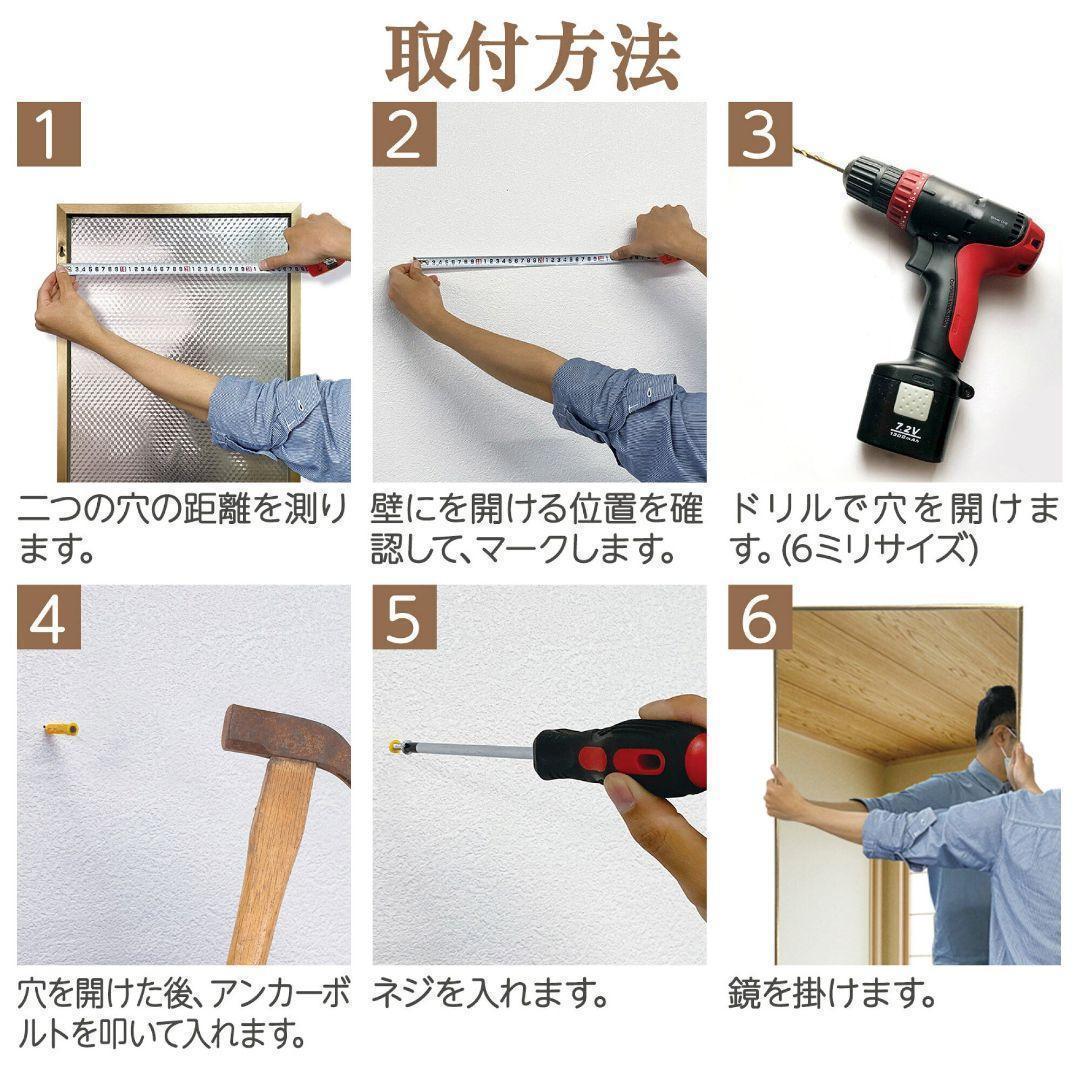 取付方法

1

二つの穴の距離を測ります。

2

壁にを開ける位置を確認して、マークします。

3

7.2V
1300mAh

ドリルで穴を開けます。(6ミリサイズ)

4

穴を開けた後、アンカーボルトを叩いて入れます。

5

ネジを入れます。

6

鏡を掛けます。