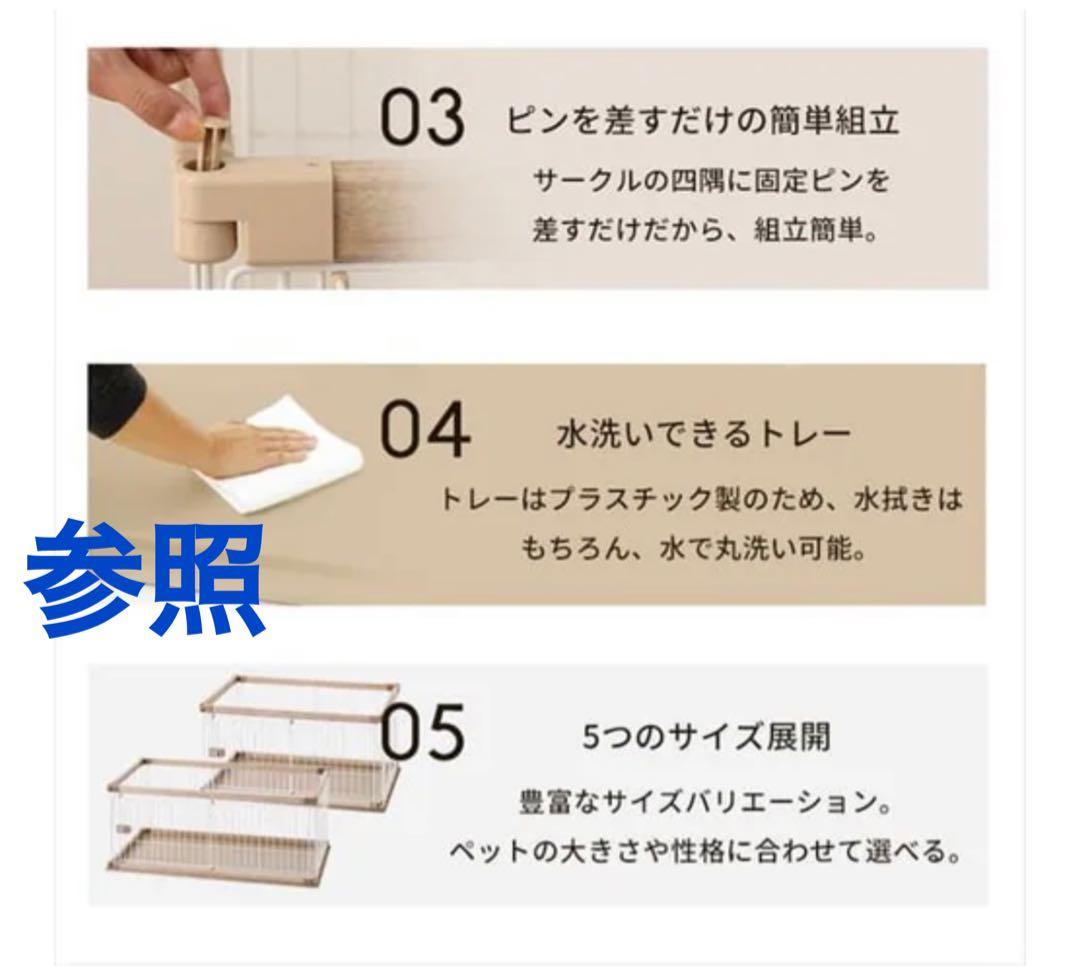 03 ピンを差すだけの簡単組立

サークルの四隅に固定ピンを差すだけだから、組立簡単。

04 水洗いできるトレー

トレーはプラスチック製のため、水拭きはもちろん、水で丸洗い可能。

参照

05 5つのサイズ展開

豊富なサイズバリエーション。ペットの大きさや性格に合わせて選べる。