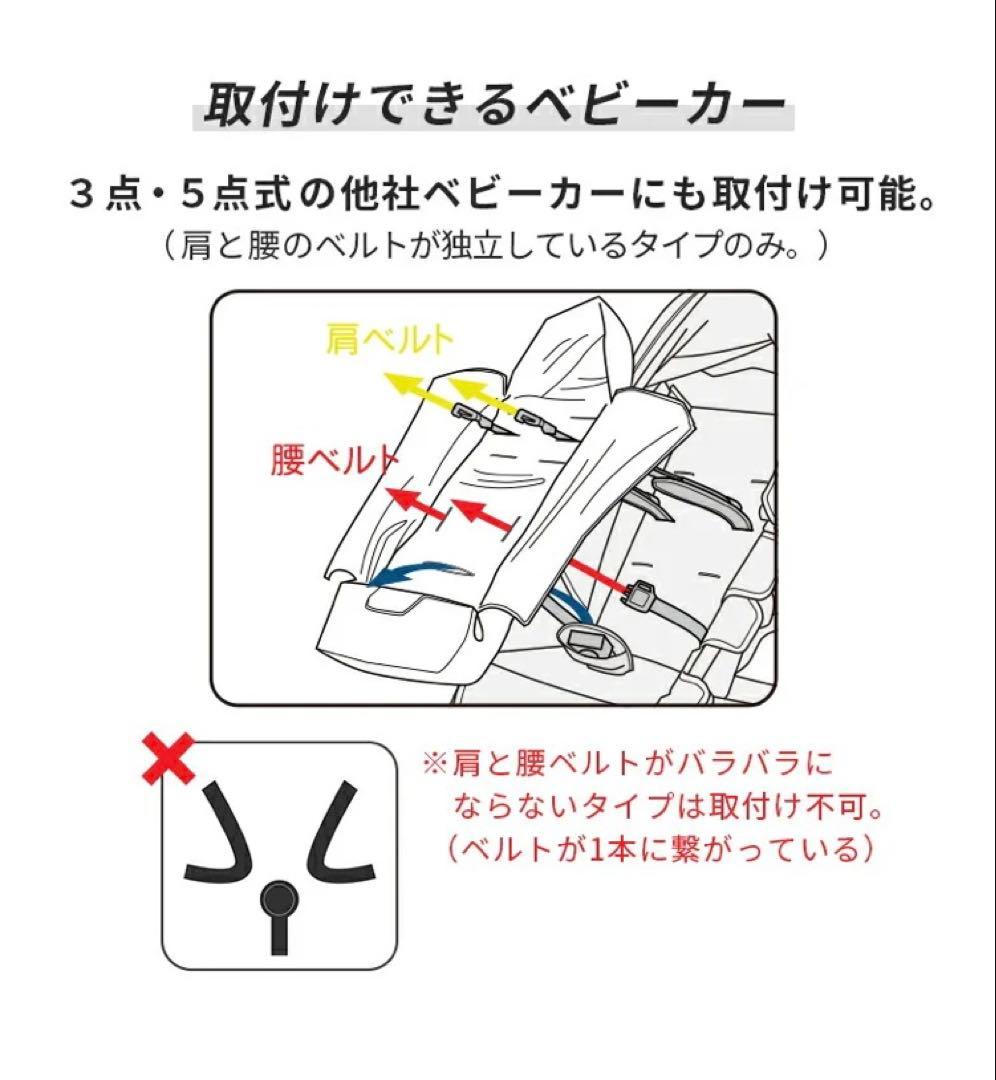 取付けできるベビーカー

３点・５点式の他社ベビーカーにも取付け可能。
（肩と腰のベルトが独立しているタイプのみ。）

肩ベルト

腰ベルト

※肩と腰ベルトがバラバラにならないタイプは取付け不可。
（ベルトが1本に繋がっている）